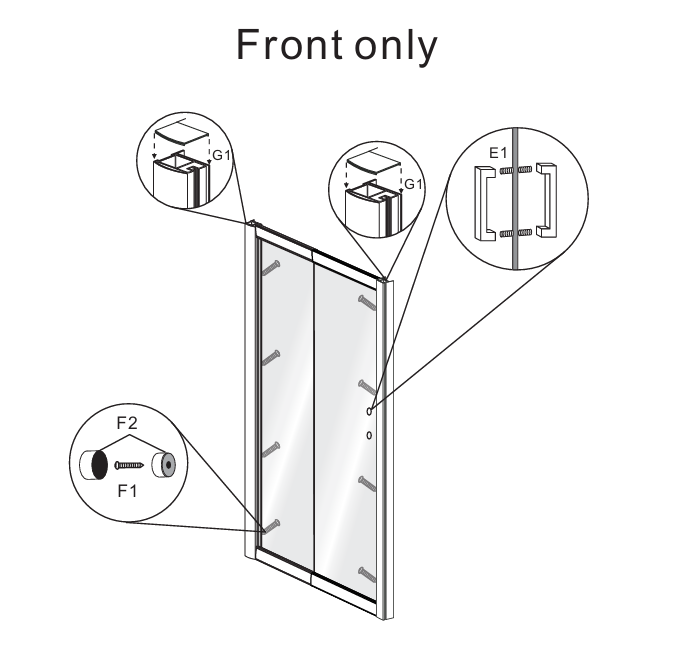 Front only

G1

G1

E1

F2

F1