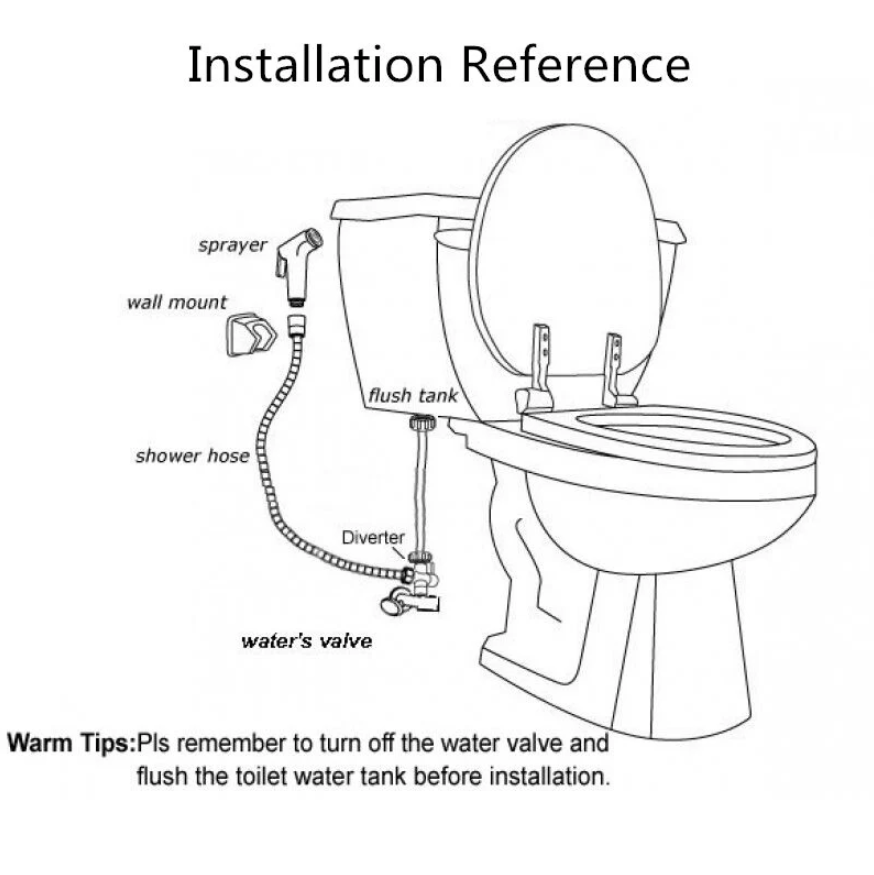 Installation Reference

sprayer

wall mount

flush tank

shower hose

Diverter

water's valve

Warm Tips:Pls remember to turn off the water valve and flush the toilet water tank before installation.